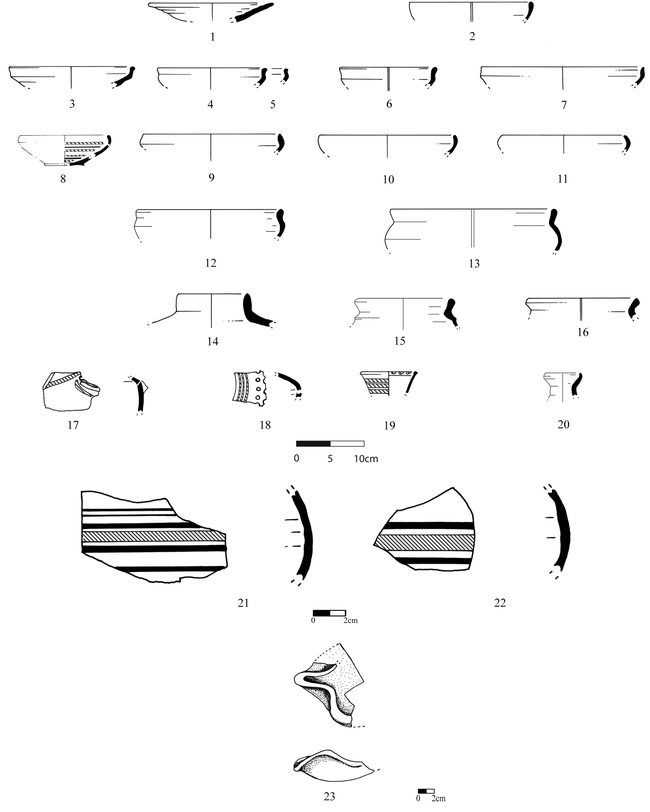 1 2

3 4 5 6 7

8 9 10 11

12 13

14 15 16

17 18 19 20

0 5 10cm

21 22

0 2cm

23

0 2cm