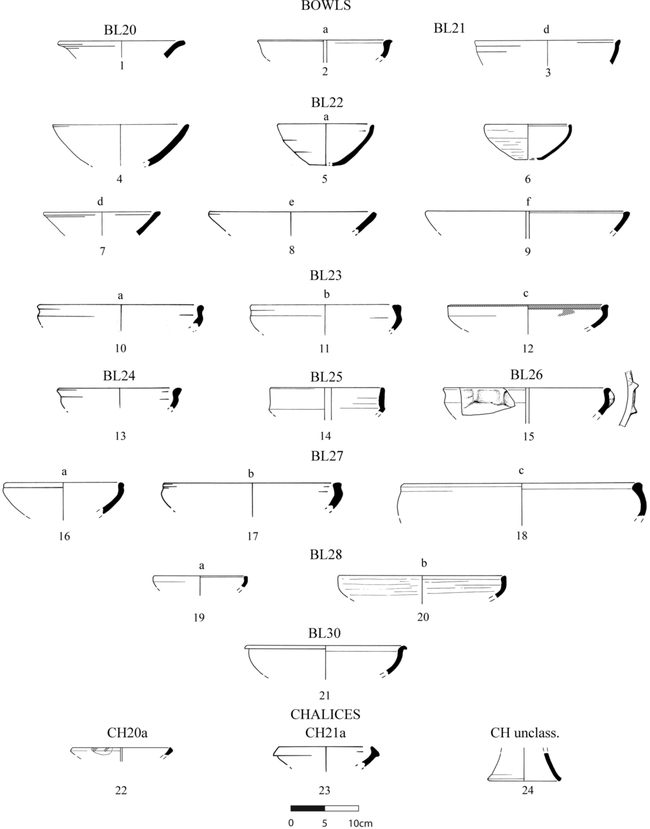 BOWLS

BL20
1

a
2

BL21
d
3

BL22
4

a
5

6

d
7

e
8

f
9

BL23
a
10

b
11

c
12

BL24
13

BL25
14

BL26
15

BL27
a
16

b
17

c
18

BL28
a
19

b
20

BL30
21

CHALICES
CH20a
22

CH21a
23

CH unclass.
24

0 5 10cm