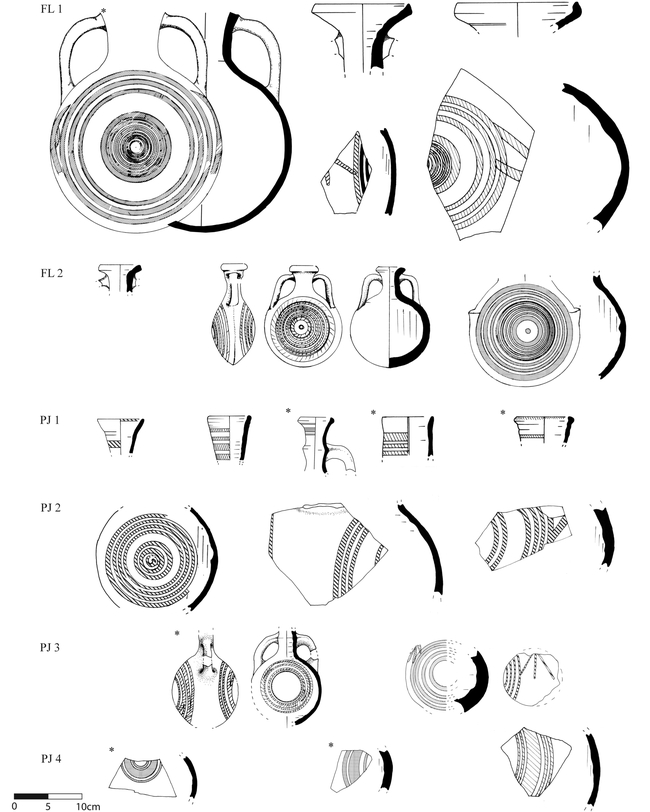 FL 1

*

FL 2

PJ 1

*

*

*

PJ 2

PJ 3

*

PJ 4

*

*

0 5 10cm