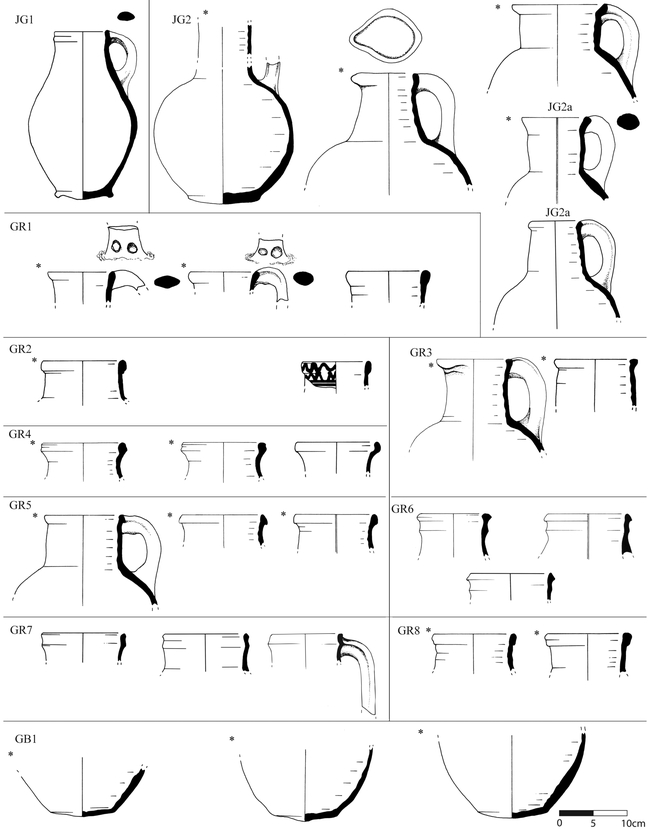 JG1

JG2 *

*

*

JG2a *

JG2a

GR1 * *

GR2 *

GR3 * *

GR4 * *

GR5 * * *

GR6

GR7

GR8 * *

GB1 * * *

0 5 10cm